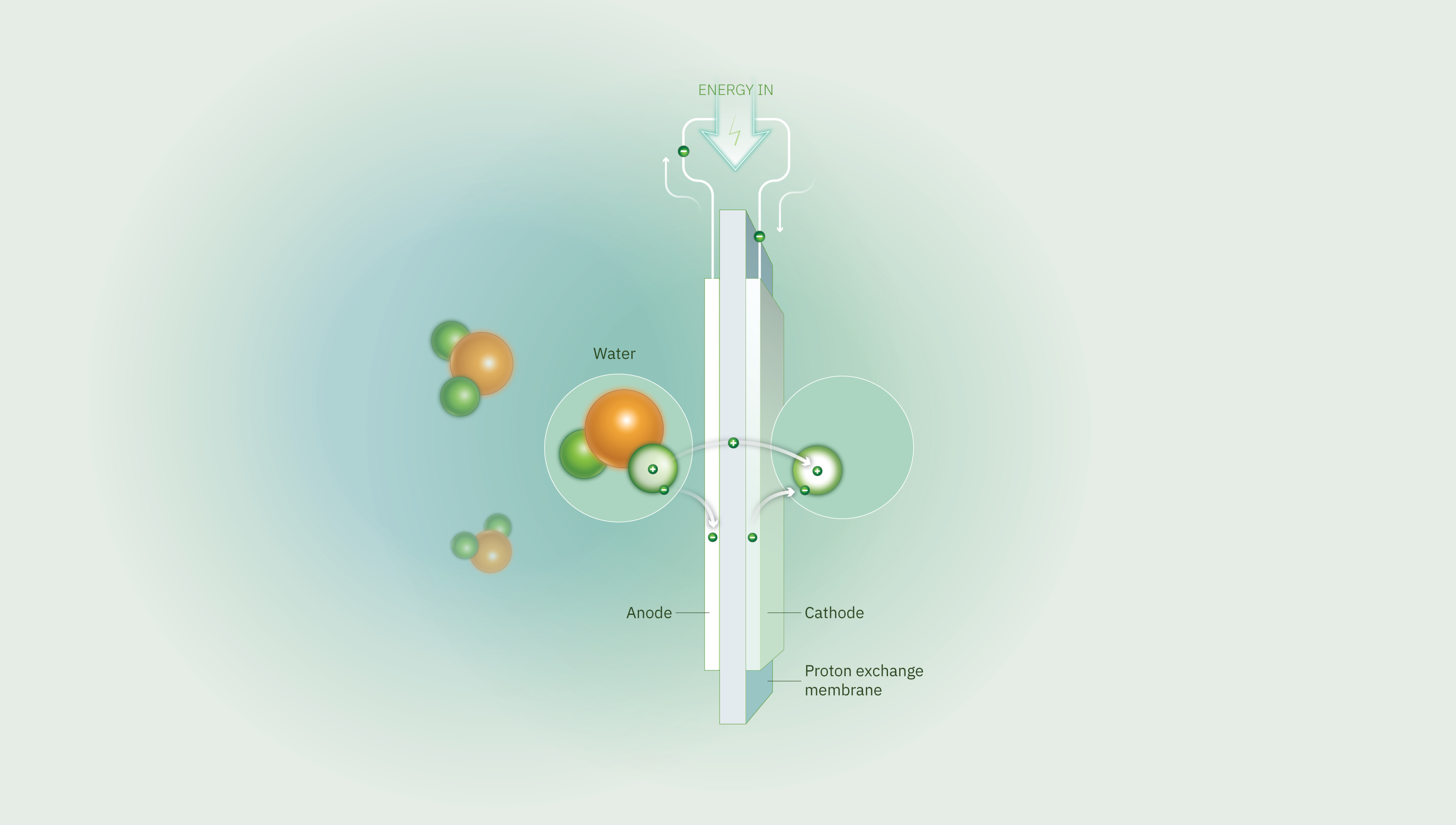 ENERGY IN

Water

Anode

Cathode

Proton exchange membrane