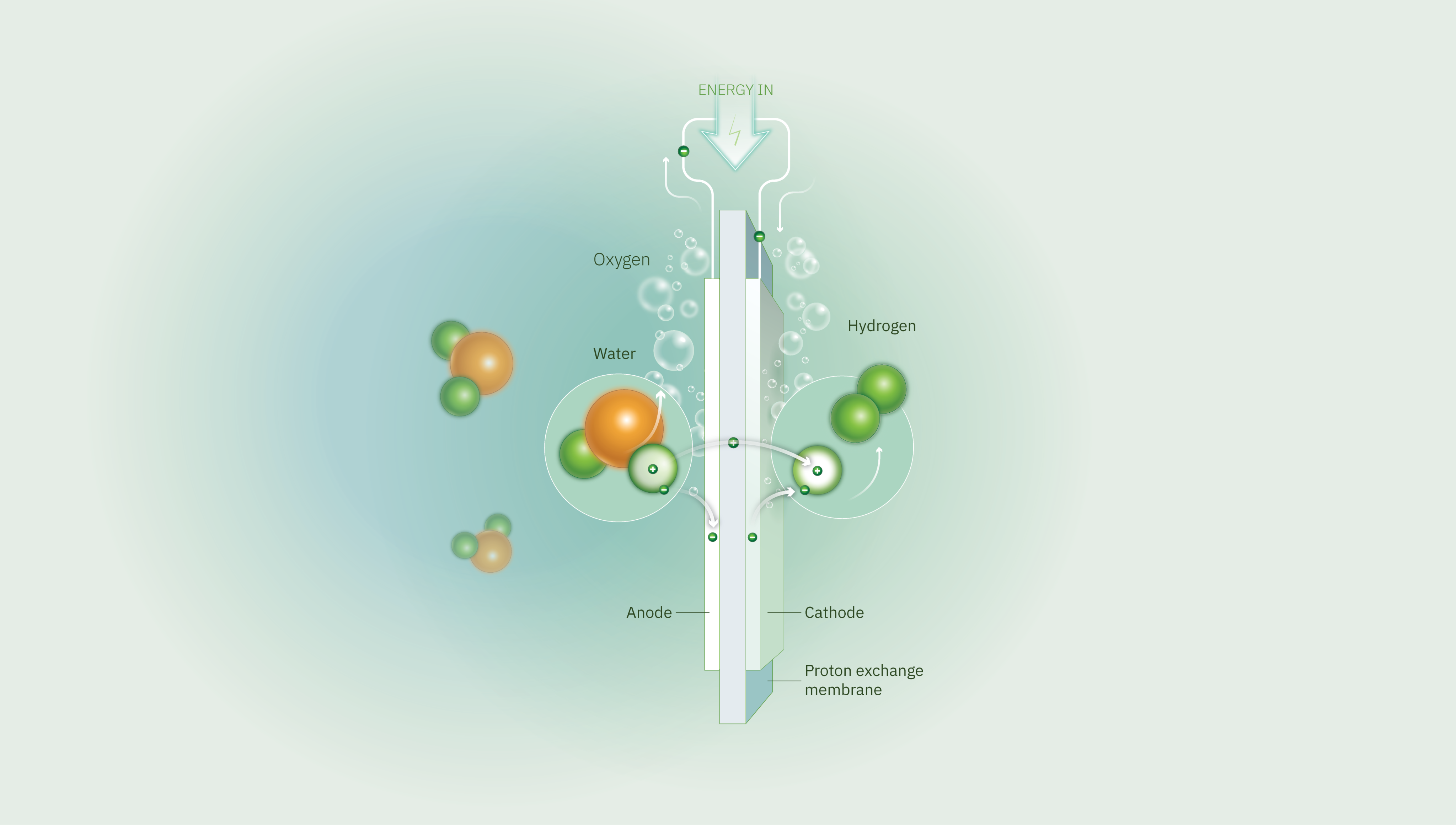 ENERGY IN

Oxygen

Hydrogen

Water

Anode

Cathode

Proton exchange membrane